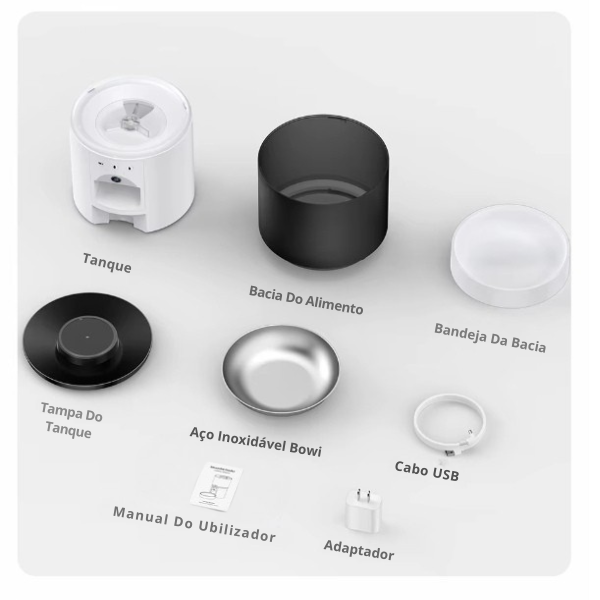 Tanque

Bacia Do Alimento

Bandeja Da Bacia

Tampa Do Tanque

Aço Inoxidável Bowi

Cabo USB

Manual Do Ubilizador

Adaptador